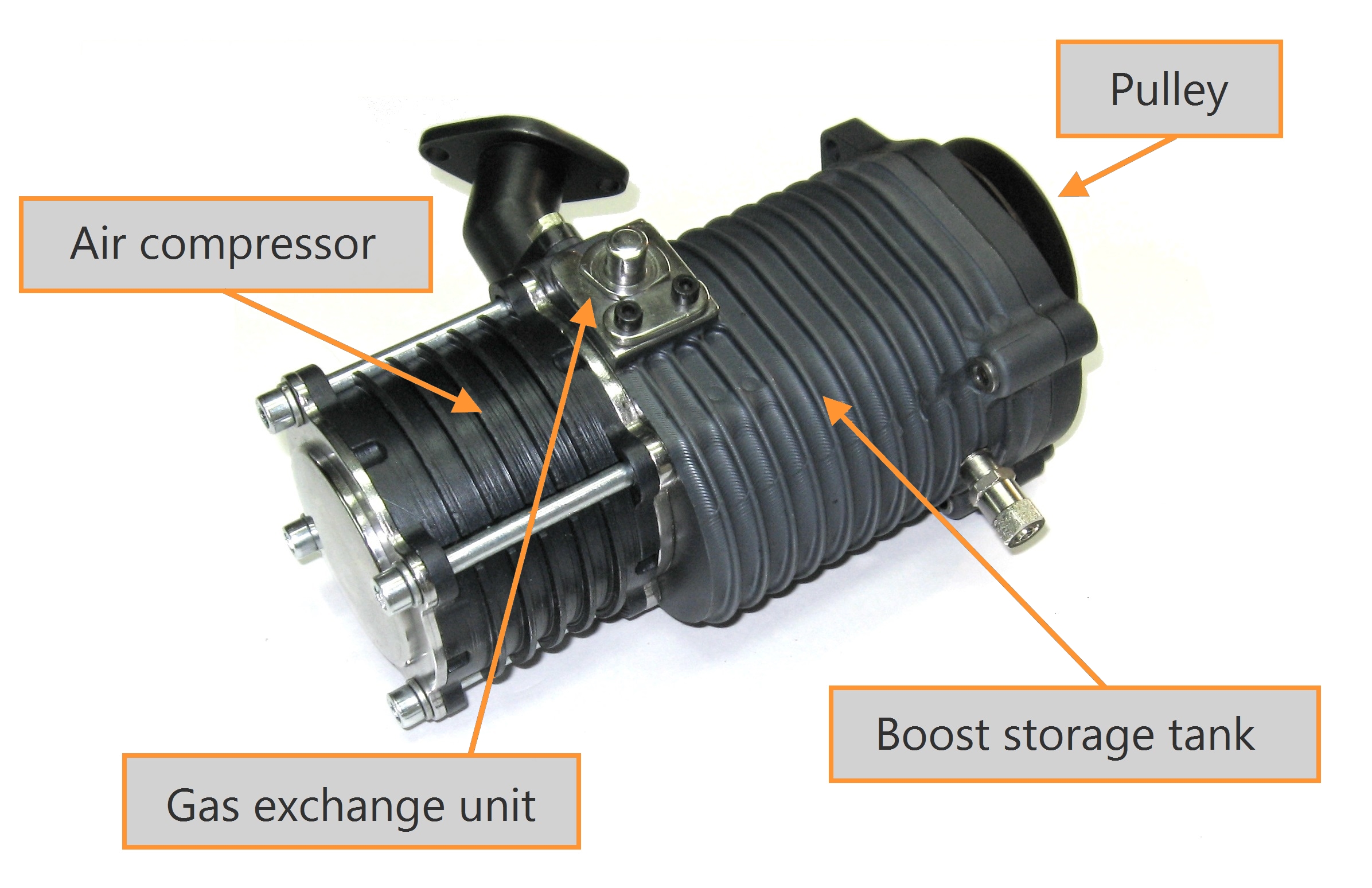 Pulley

Air compressor

Boost storage tank

Gas exchange unit