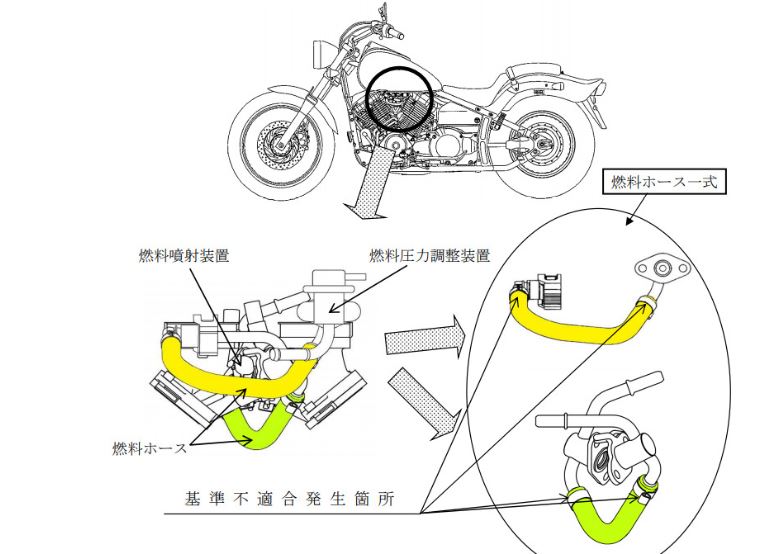 燃料ホース一式

燃料噴射装置

燃料圧力調整装置

燃料ホース

基準不適合発生箇所