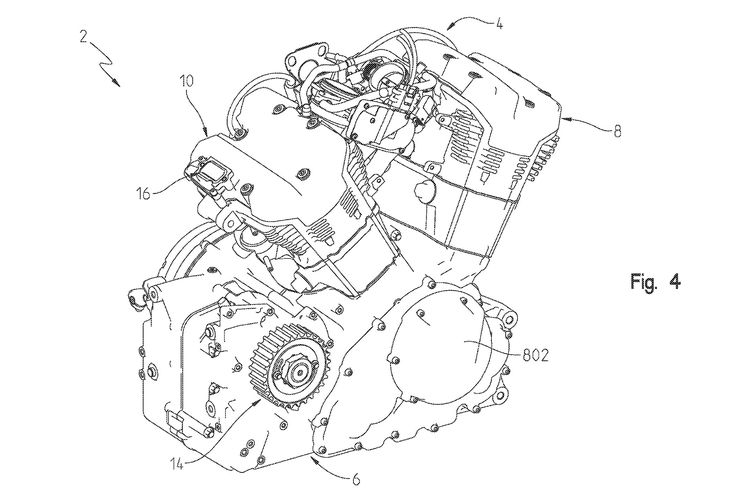 2

4

10

8

16

Fig. 4

802

14

6