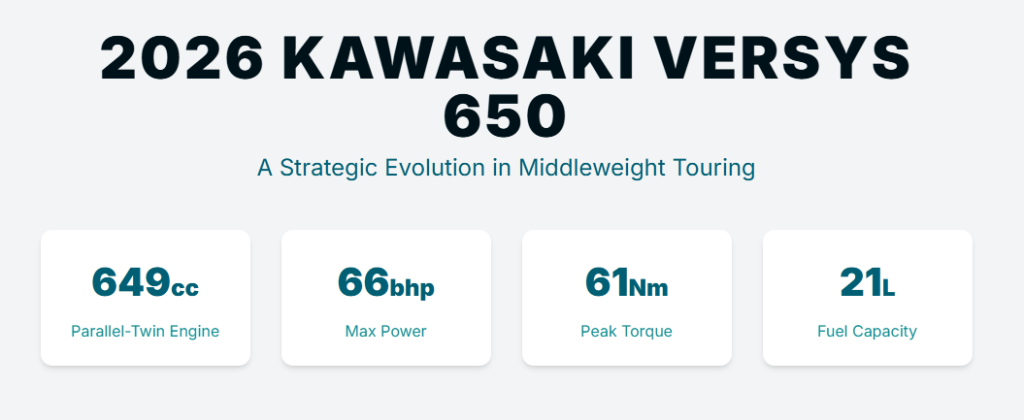 2026 KAWASAKI VERSYS 650

A Strategic Evolution in Middleweight Touring

649cc
Parallel-Twin Engine

66bhp
Max Power

61Nm
Peak Torque

21L
Fuel Capacity