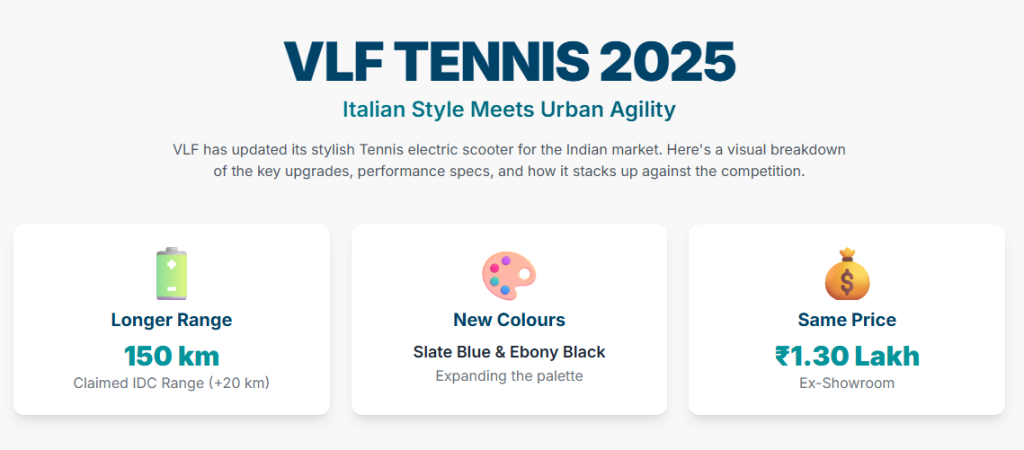 VLF TENNIS 2025

Italian Style Meets Urban Agility

VLF has updated its stylish Tennis electric scooter for the Indian market. Here's a visual breakdown of the key upgrades, performance specs, and how it stacks up against the competition.

Longer Range

150 km

Claimed IDC Range (+20 km)

New Colours

Slate Blue & Ebony Black

Expanding the palette

Same Price

₹1.30 Lakh

Ex-Showroom