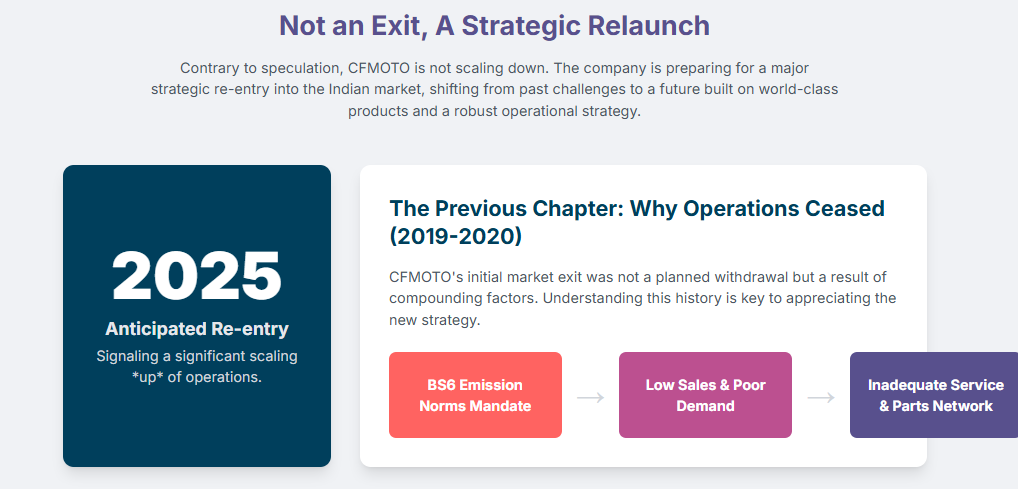 Not an Exit, A Strategic Relaunch

Contrary to speculation, CFMOTO is not scaling down. The company is preparing for a major strategic re-entry into the Indian market, shifting from past challenges to a future built on world-class products and a robust operational strategy.

2025

Anticipated Re-entry

Signaling a significant scaling *up* of operations.

The Previous Chapter: Why Operations Ceased (2019-2020)

CFMOTO's initial market exit was not a planned withdrawal but a result of compounding factors. Understanding this history is key to appreciating the new strategy.

BS6 Emission Norms Mandate

→

Low Sales & Poor Demand

→

Inadequate Service & Parts Network