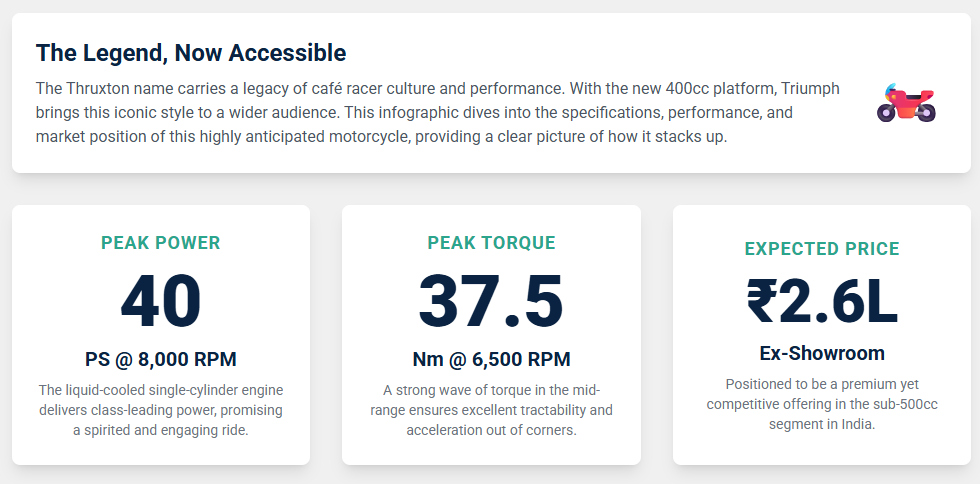 The Legend, Now Accessible

The Thruxton name carries a legacy of café racer culture and performance. With the new 400cc platform, Triumph brings this iconic style to a wider audience. This infographic dives into the specifications, performance, and market position of this highly anticipated motorcycle, providing a clear picture of how it stacks up.

PEAK POWER

40

PS @ 8,000 RPM

The liquid-cooled single-cylinder engine delivers class-leading power, promising a spirited and engaging ride.

PEAK TORQUE

37.5

Nm @ 6,500 RPM

A strong wave of torque in the mid-range ensures excellent tractability and acceleration out of corners.

EXPECTED PRICE

₹2.6L

Ex-Showroom

Positioned to be a premium yet competitive offering in the sub-500cc segment in India.