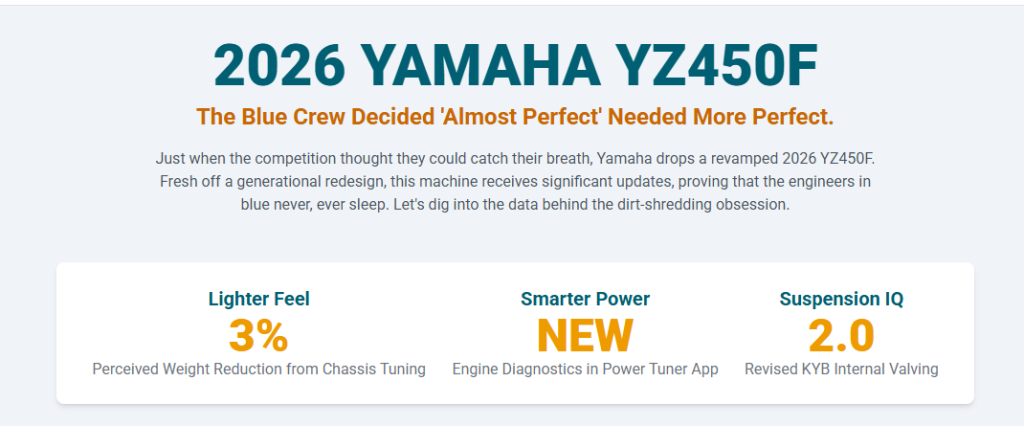 2026 YAMAHA YZ450F

The Blue Crew Decided 'Almost Perfect' Needed More Perfect.

Just when the competition thought they could catch their breath, Yamaha drops a revamped 2026 YZ450F. Fresh off a generational redesign, this machine receives significant updates, proving that the engineers in blue never, ever sleep. Let's dig into the data behind the dirt-shredding obsession.

Lighter Feel
3%
Perceived Weight Reduction from Chassis Tuning

Smarter Power
NEW
Engine Diagnostics in Power Tuner App

Suspension IQ
2.0
Revised KYB Internal Valving