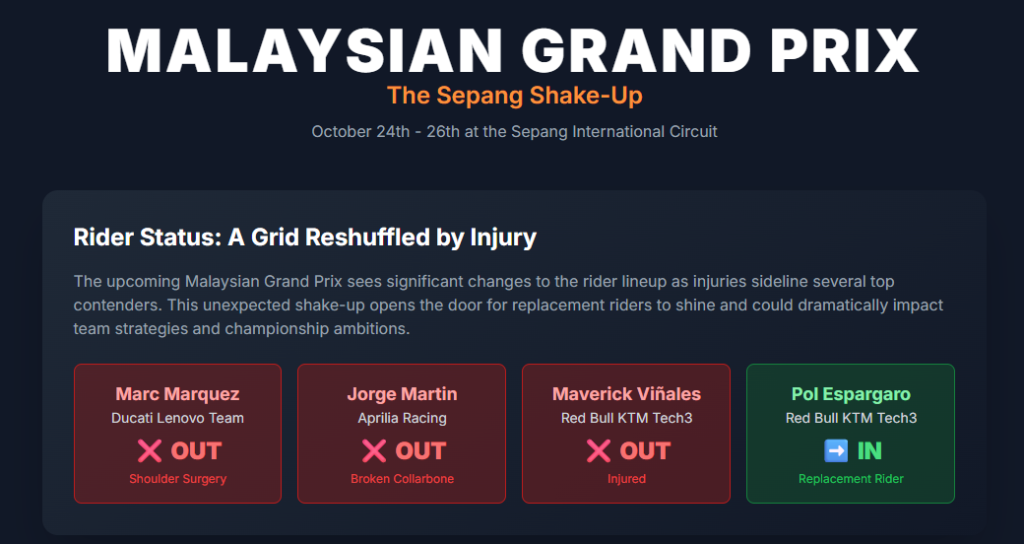 MALAYSIAN GRAND PRIX

The Sepang Shake-Up

October 24th - 26th at the Sepang International Circuit

Rider Status: A Grid Reshuffled by Injury

The upcoming Malaysian Grand Prix sees significant changes to the rider lineup as injuries sideline several top contenders. This unexpected shake-up opens the door for replacement riders to shine and could dramatically impact team strategies and championship ambitions.

Marc Marquez
Ducati Lenovo Team
❌ OUT
Shoulder Surgery

Jorge Martin
Aprilia Racing
❌ OUT
Broken Collarbone

Maverick Viñales
Red Bull KTM Tech3
❌ OUT
Injured

Pol Espargaro
Red Bull KTM Tech3
➡️ IN
Replacement Rider